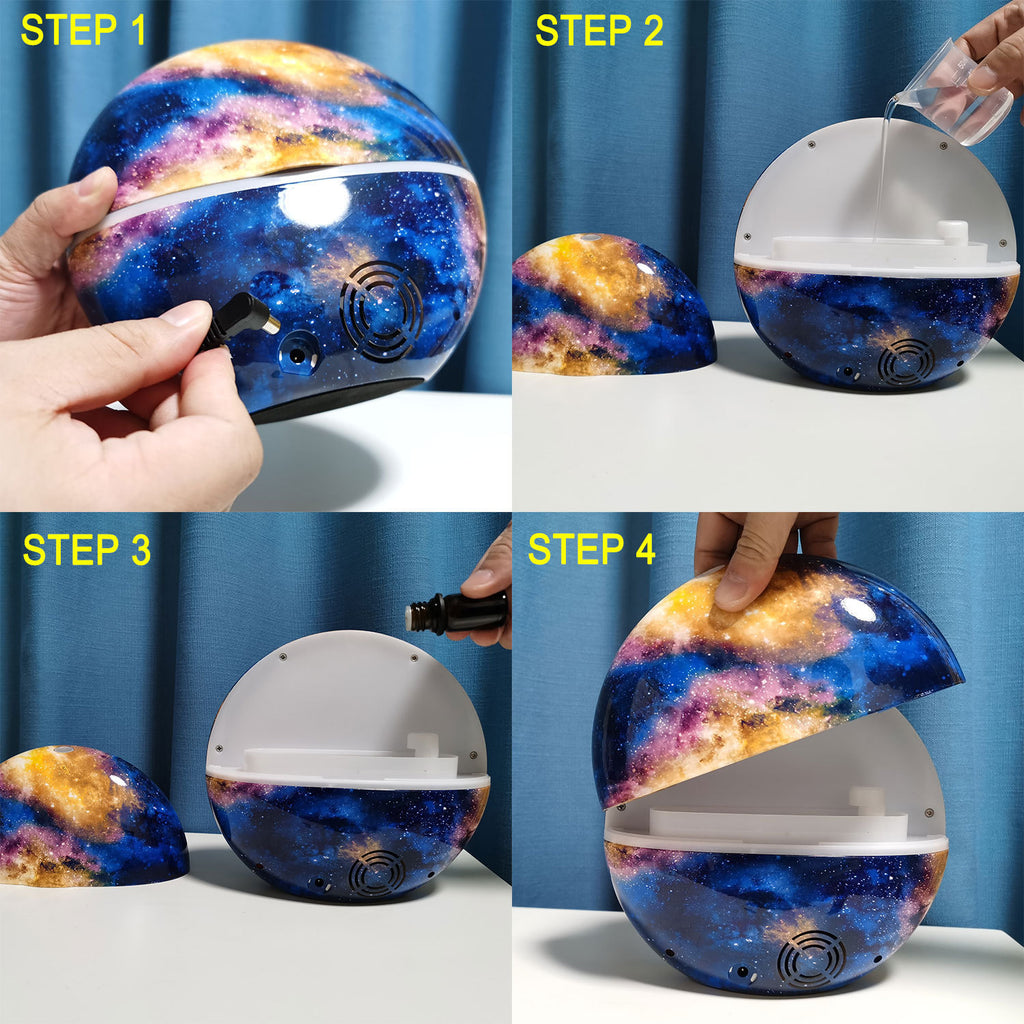 STEP 1

STEP 2

STEP 3

STEP 4