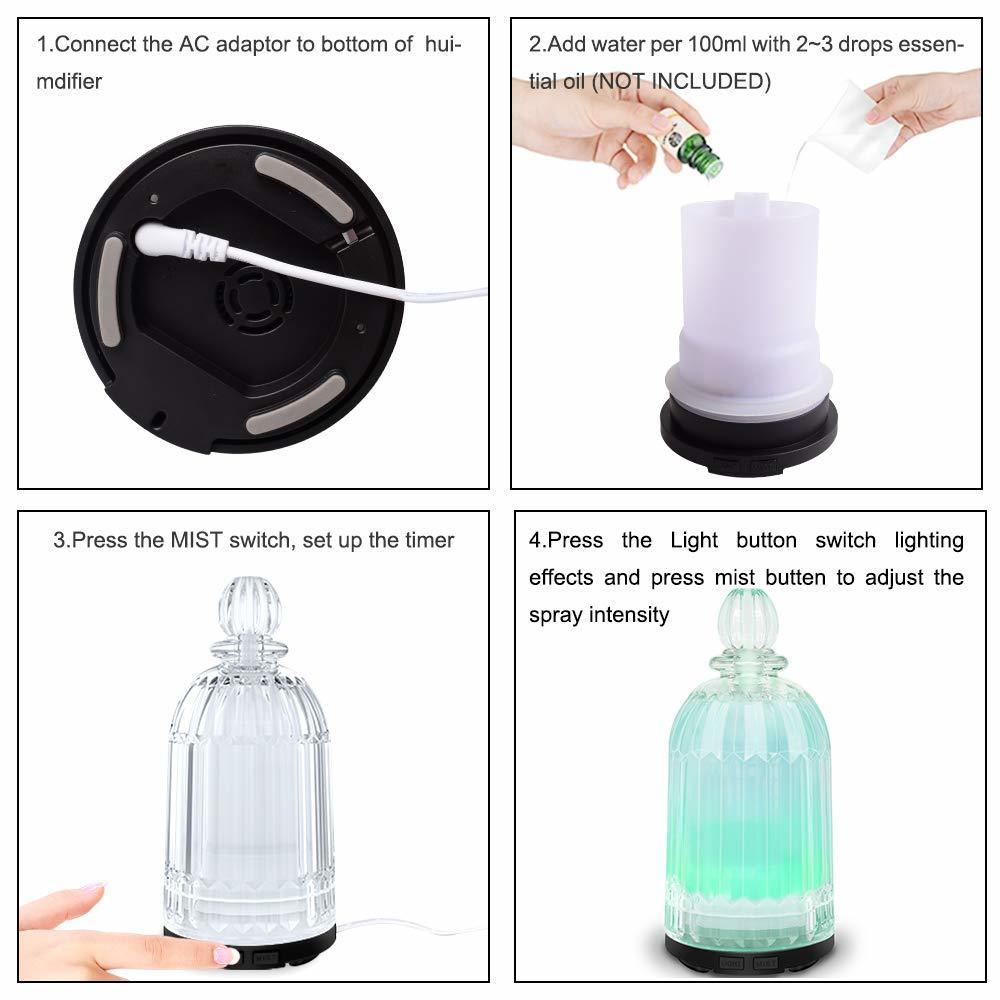 1.Connect the AC adaptor to bottom of huimdifier

2.Add water per 100ml with 2~3 drops essential oil (NOT INCLUDED)

3.Press the MIST switch, set up the timer

4.Press the Light button switch lighting effects and press mist butten to adjust the spray intensity