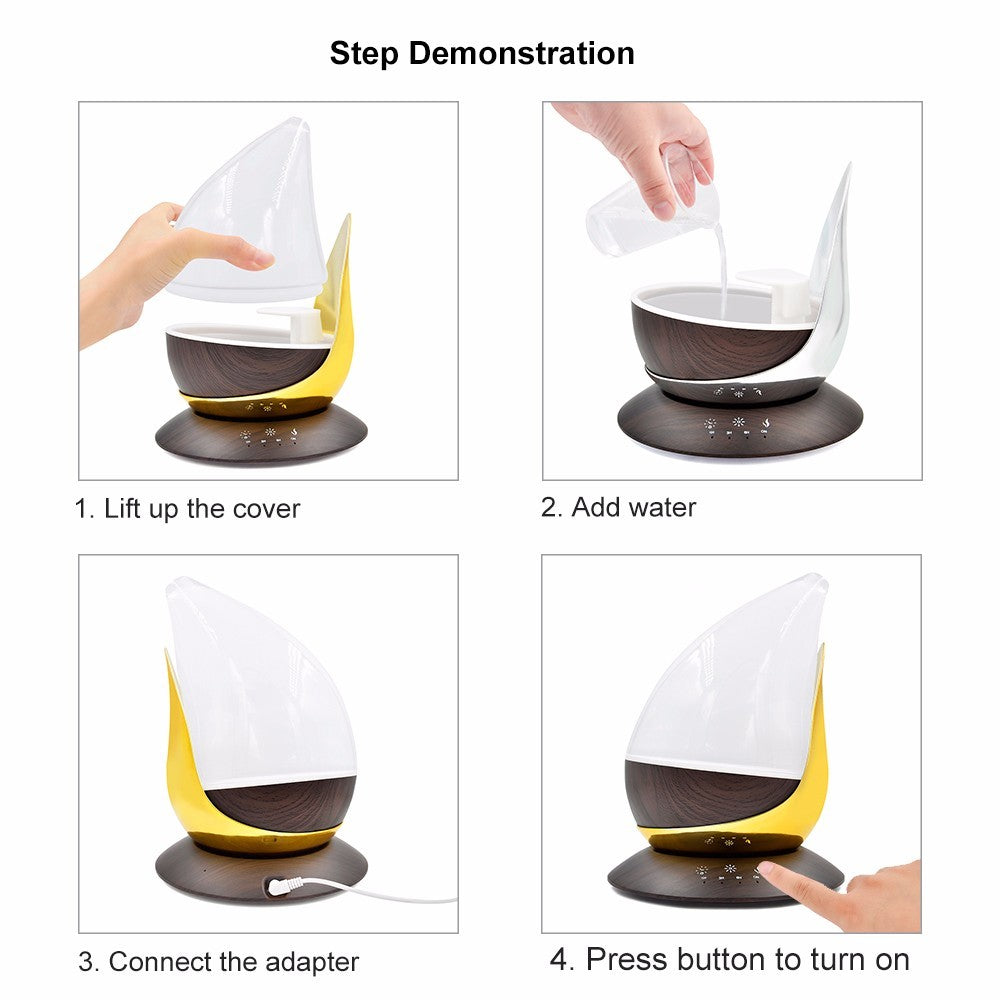 Step Demonstration

1. Lift up the cover

2. Add water

3. Connect the adapter

4. Press button to turn on